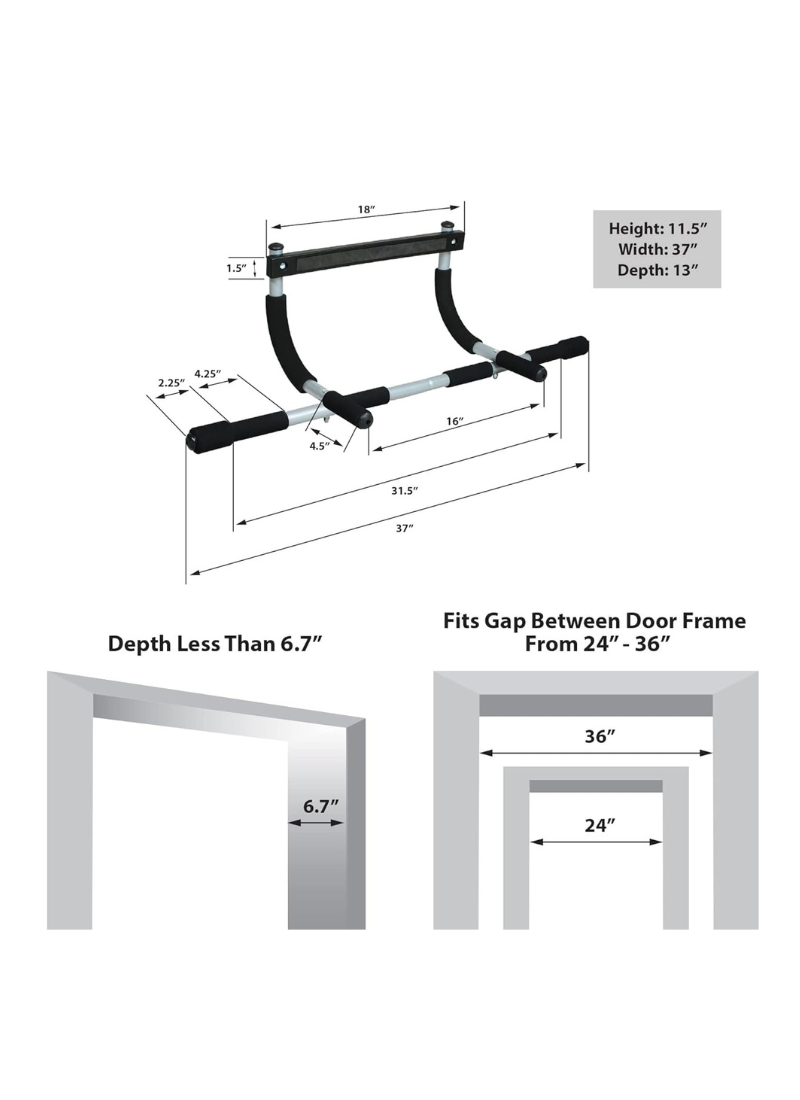 18″

1.5″

Height: 11.5″
Width: 37″
Depth: 13″

2.25″

4.25″

4.5″

16″

31.5″

37″

Depth Less Than 6.7″

6.7″

Fits Gap Between Door Frame From 24″ - 36″

36″

24″